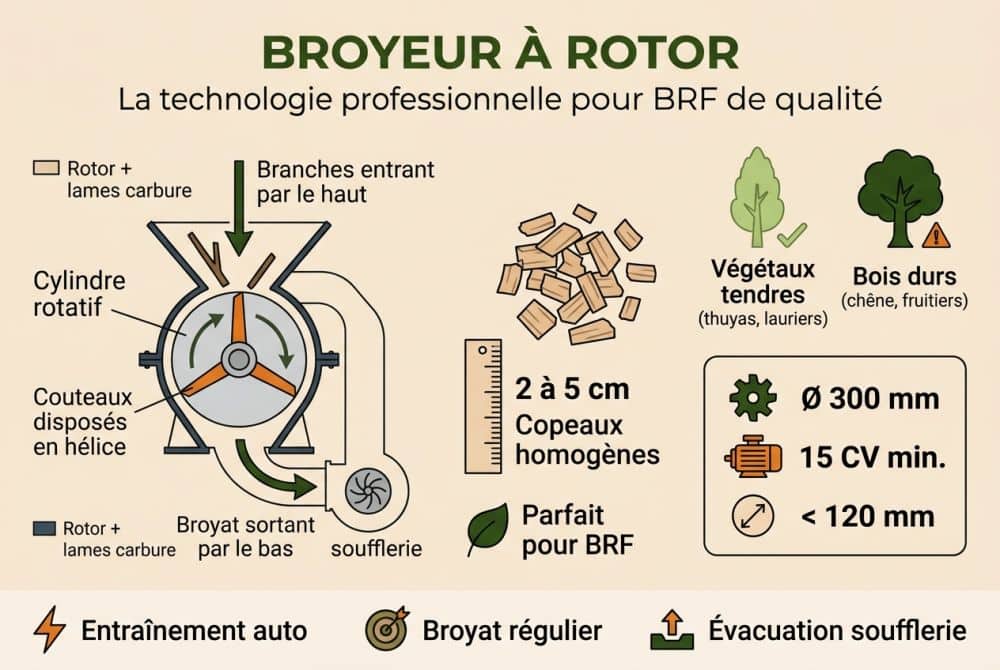 BROYEUR À ROTOR

La technologie professionnelle pour BRF de qualité

Rotor + lames carbure

Branches entrant par le haut

Cylindre rotatif

Couteaux disposés en hélice

Rotor + lames carbure

Broyat sortant par le bas

soufflerie

2 à 5 cm

Copeaux homogènes

Parfait pour BRF

Végétaux tendres
(thuyas, lauriers)

Bois durs
(chêne, fruitiers)

Ø 300 mm

15 CV min.

< 120 mm

Entraînement auto

Broyat régulier

Évacuation soufflerie