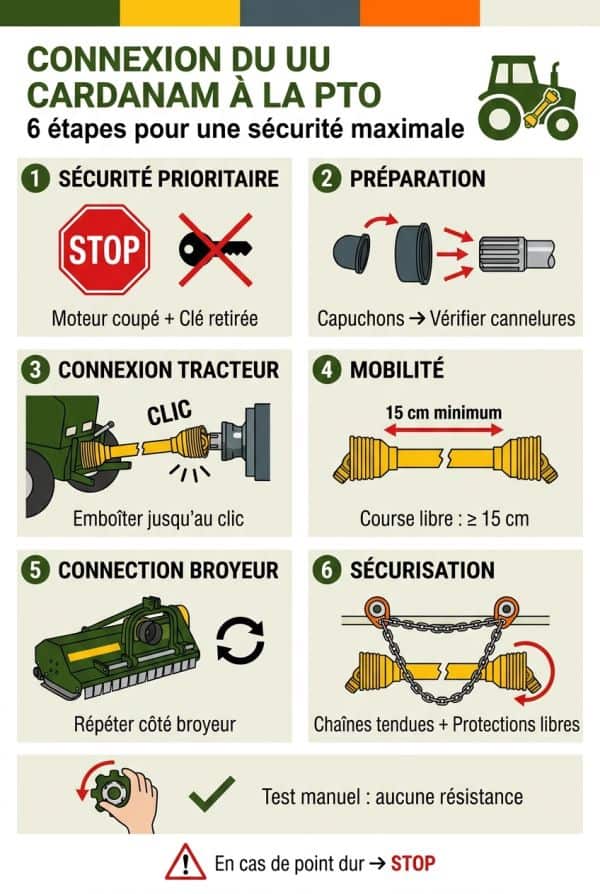 CONNEXION DU UU CARDANAM À LA PTO
6 étapes pour une sécurité maximale

1 SÉCURITÉ PRIORITAIRE
STOP
Moteur coupé + Clé retirée

2 PRÉPARATION
Capuchons → Vérifier cannelures

3 CONNEXION TRACTEUR
CLIC
Emboîter jusqu'au clic

4 MOBILITÉ
15 cm minimum
Course libre : ≥ 15 cm

5 CONNECTION BROYEUR
Répéter côté broyeur

6 SÉCURISATION
Chaînes tendues + Protections libres

Test manuel : aucune résistance

En cas de point dur → STOP