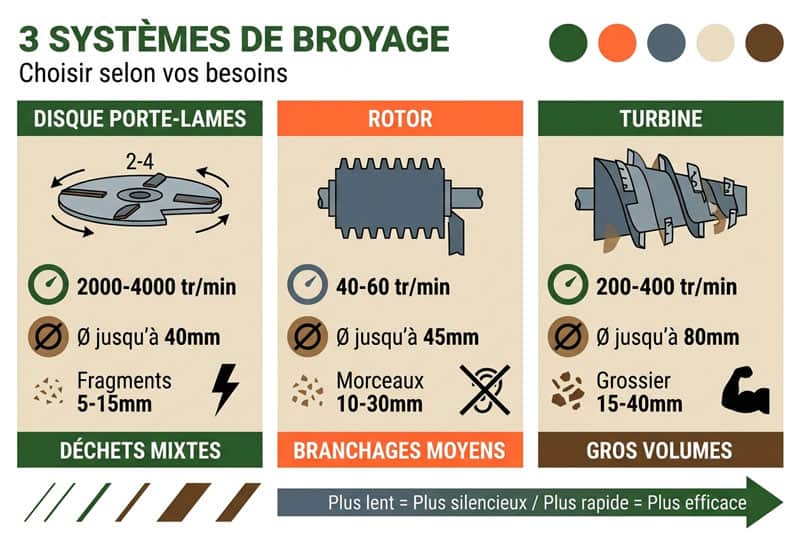 3 SYSTÈMES DE BROYAGE
Choisir selon vos besoins

DISQUE PORTE-LAMES

2-4

2000-4000 tr/min

Ø jusqu'à 40mm

Fragments
5-15mm

DÉCHETS MIXTES

ROTOR

40-60 tr/min

Ø jusqu'à 45mm

Morceaux
10-30mm

BRANCHAGES MOYENS

TURBINE

200-400 tr/min

Ø jusqu'à 80mm

Grossier
15-40mm

GROS VOLUMES

Plus lent = Plus silencieux / Plus rapide = Plus efficace